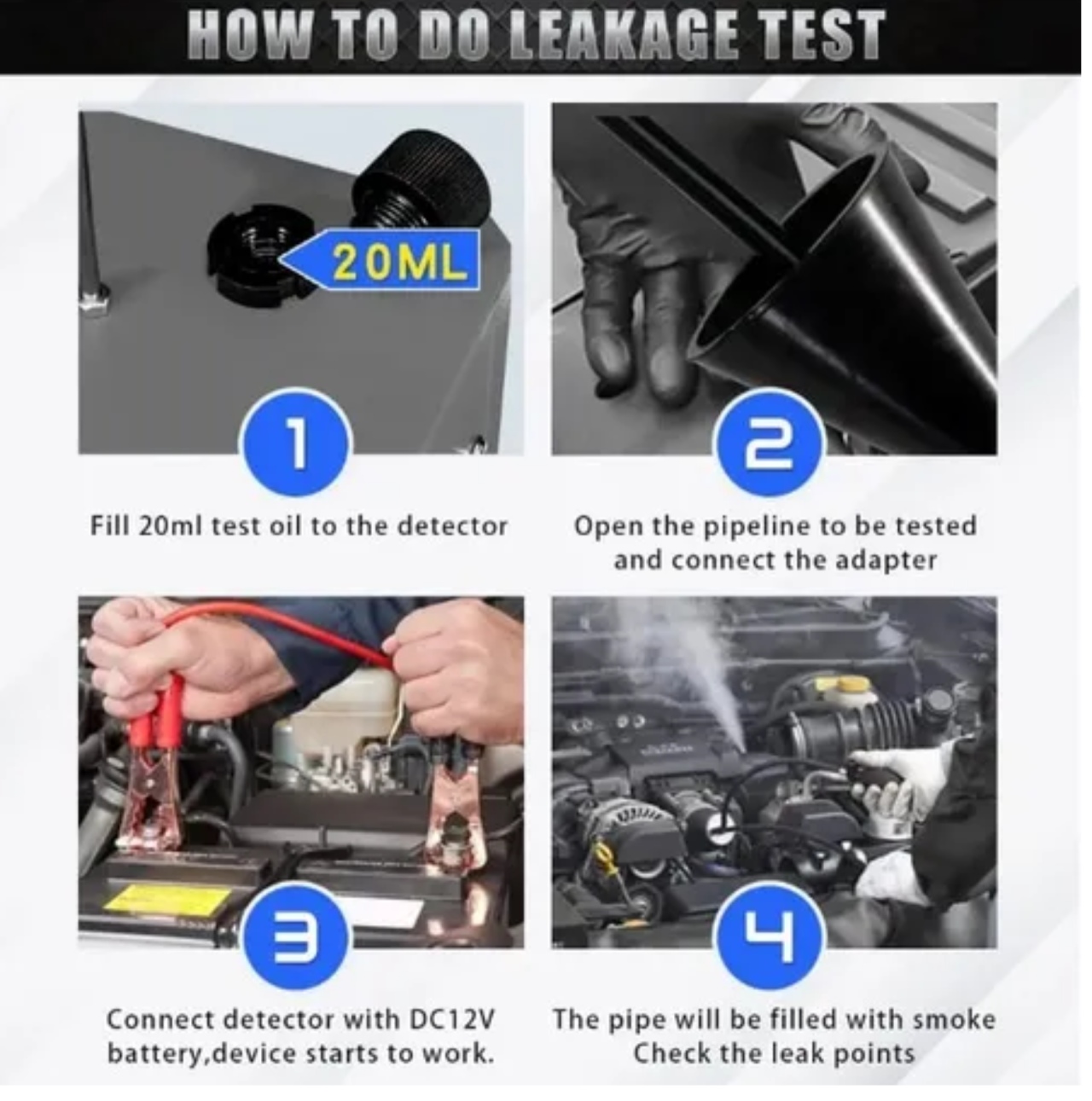 HOW TO DO LEAKAGE TEST

20ML

1

Fill 20ml test oil to the detector

2

Open the pipeline to be tested and connect the adapter

3

Connect detector with DC12V battery,device starts to work.

4

The pipe will be filled with smoke Check the leak points