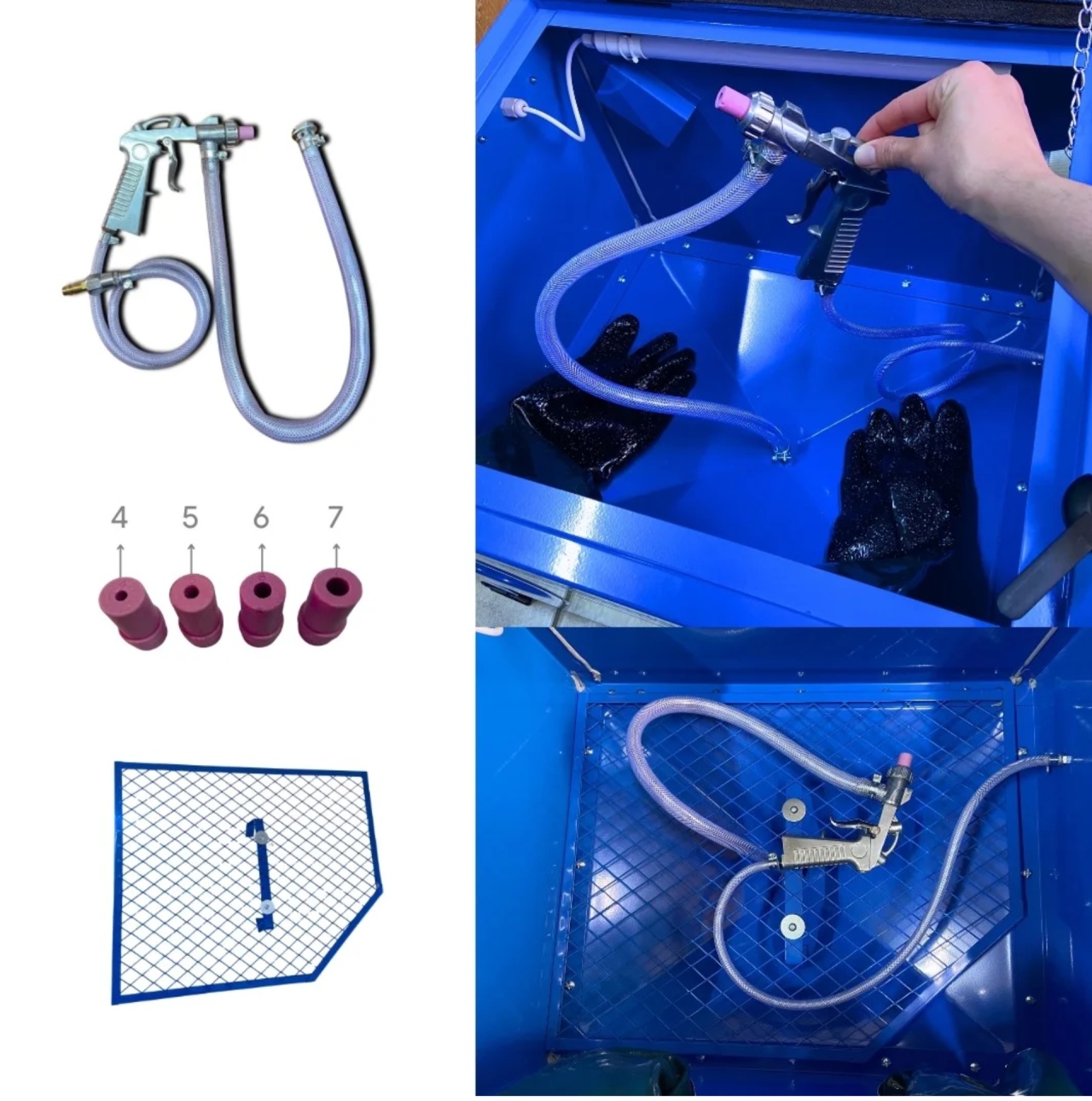 4 5 6 7